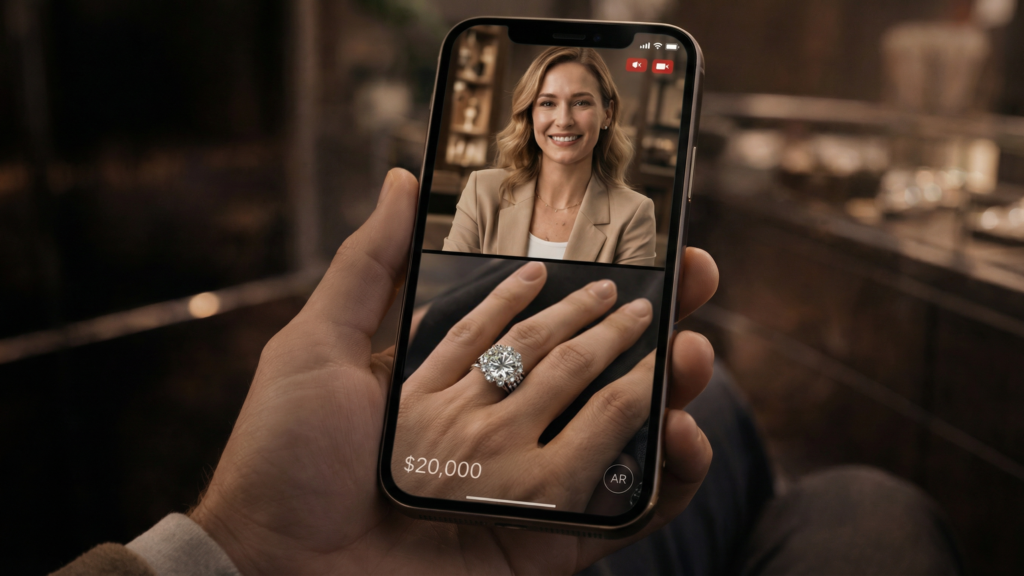 $20,000

AR